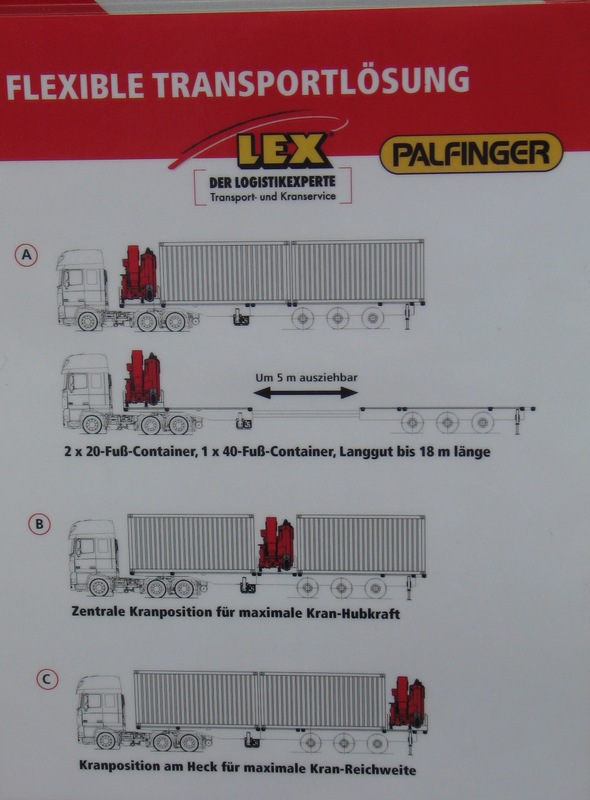 FLEXIBLE TRANSPORTLÖSUNG

LEX
DER LOGISTIKEXPERTE
Transport- und Kranservice

PALFINGER

A

Um 5 m ausziehbar

2 x 20-Fuß-Container, 1 x 40-Fuß-Container, Langgut bis 18 m länge

B

Zentrale Kranposition für maximale Kran-Hubkraft

C

Kranposition am Heck für maximale Kran-Reichweite